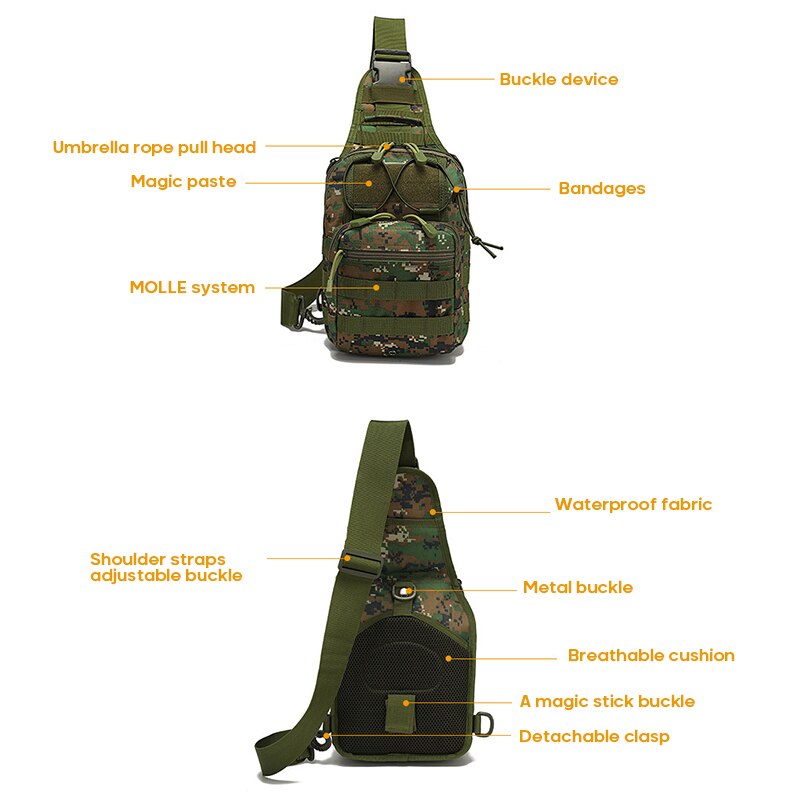 Buckle device

Umbrella rope pull head

Magic paste

Bandages

MOLLE system

Waterproof fabric

Shoulder straps adjustable buckle

Metal buckle

Breathable cushion

A magic stick buckle

Detachable clasp